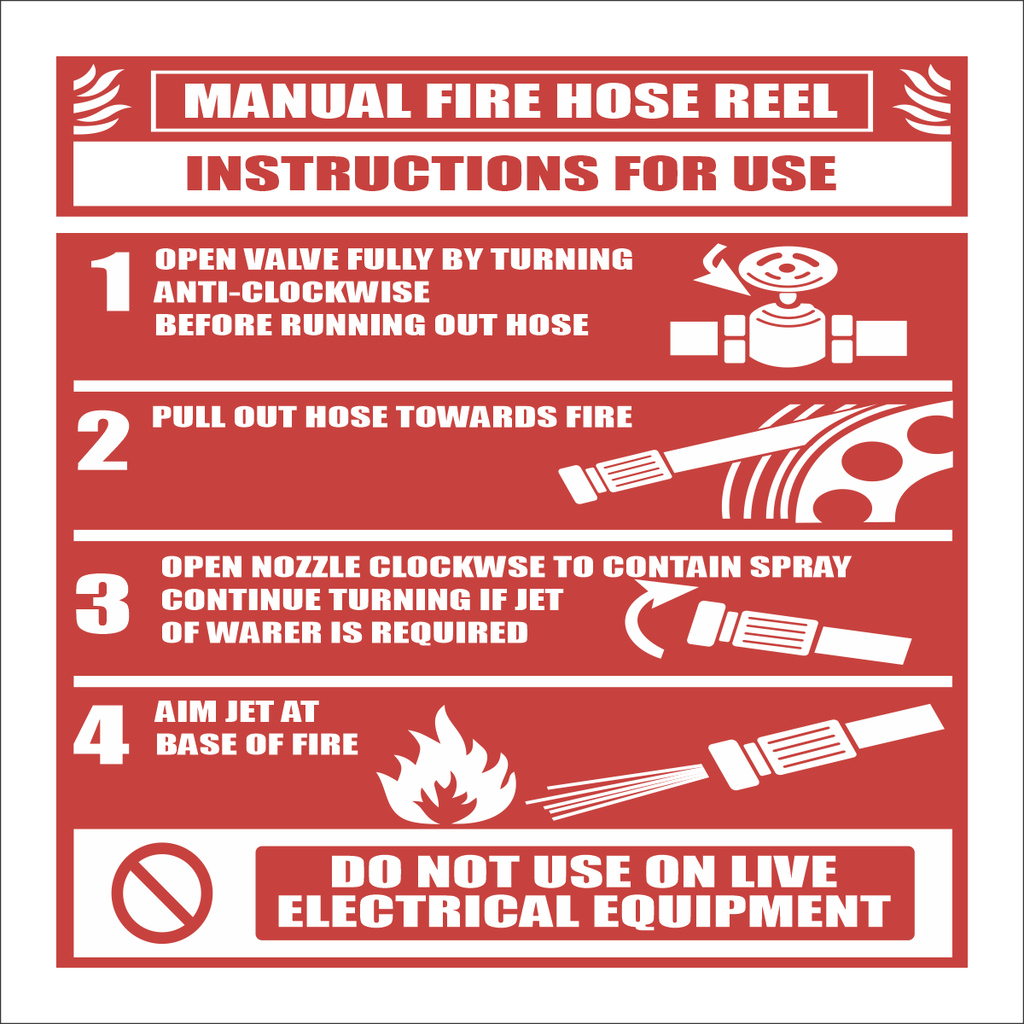 MANUAL FIRE HOSE REEL

INSTRUCTIONS FOR USE

1 OPEN VALVE FULLY BY TURNING ANTI-CLOCKWISE BEFORE RUNNING OUT HOSE

2 PULL OUT HOSE TOWARDS FIRE

3 OPEN NOZZLE CLOCKWSE TO CONTAIN SPRAY CONTINUE TURNING IF JET OF WARER IS REQUIRED

4 AIM JET AT BASE OF FIRE

DO NOT USE ON LIVE ELECTRICAL EQUIPMENT